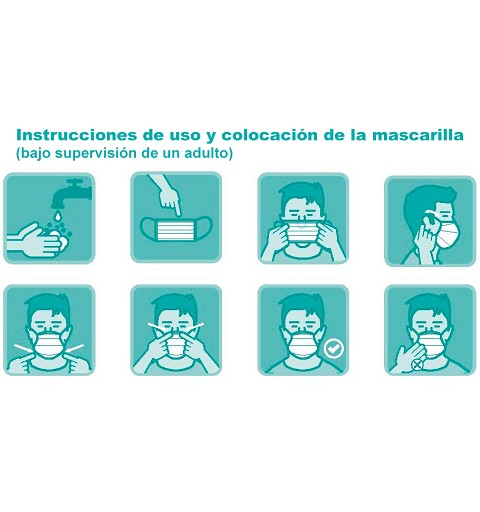 Instrucciones de uso y colocación de la mascarilla
(bajo supervisión de un adulto)