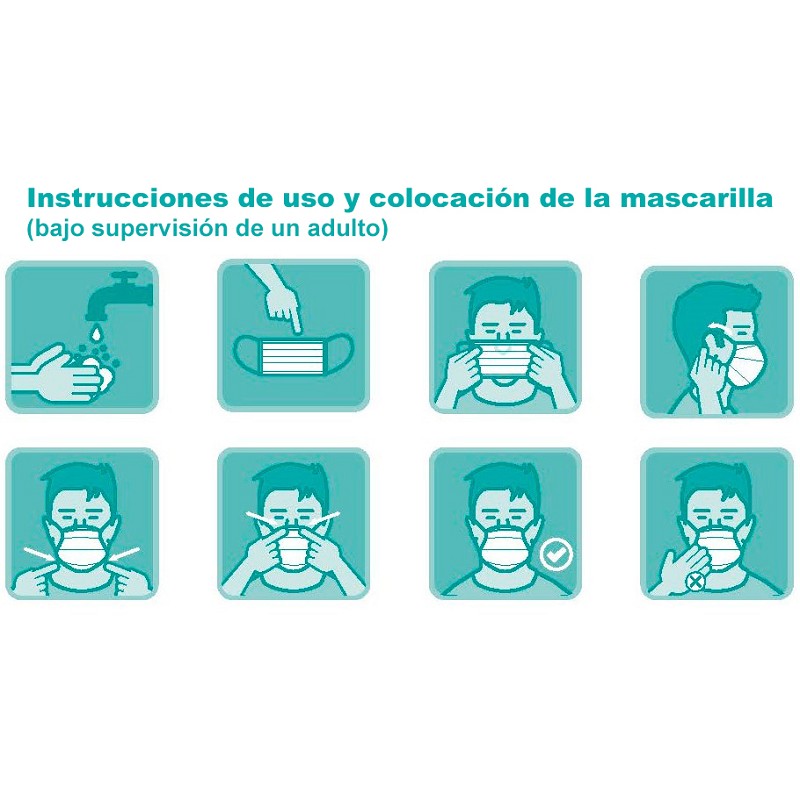 Instrucciones de uso y colocación de la mascarilla
(bajo supervisión de un adulto)